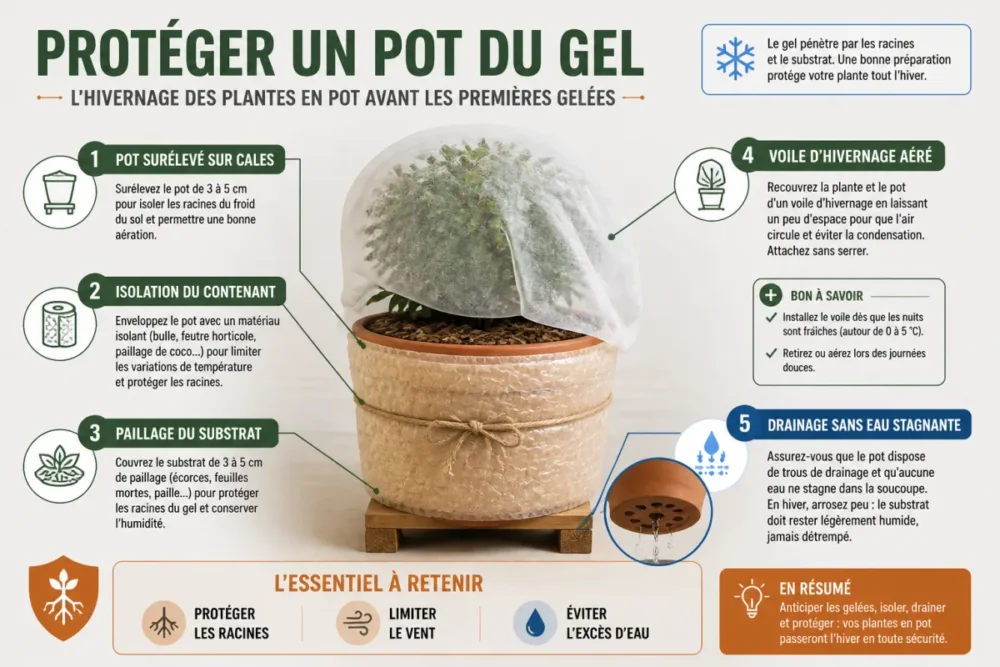 PROTÉGER UN POT DU GEL

L'HIVERNAGE DES PLANTES EN POT AVANT LES PREMIÈRES GELÉES

Le gel pénètre par les racines et le substrat. Une bonne préparation protège votre plante tout l'hiver.

1 POT SURÉLEVÉ SUR CALES

Surélevez le pot de 3 à 5 cm pour isoler les racines du froid du sol et permettre une bonne aération.

2 ISOLATION DU CONTENANT

Enveloppez le pot avec un matériau isolant (bulle, feutre horticole, paillage de coco...) pour limiter les variations de température et protéger les racines.

3 PAILLAGE DU SUBSTRAT

Couvrez le substrat de 3 à 5 cm de paillage (écorces, feuilles mortes, paille...) pour protéger les racines du gel et conserver l'humidité.

4 VOILE D'HIVERNAGE AÉRÉ

Recouvrez la plante et le pot d'un voile d'hivernage en laissant un peu d'espace pour que l'air circule et éviter la condensation. Attachez sans serrer.

BON À SAVOIR

Installez le voile dès que les nuits sont fraîches (autour de 0 à 5 °C).

Retirez ou aérez lors des journées douces.

5 DRAINAGE SANS EAU STAGNANTE

Assurez-vous que le pot dispose de trous de drainage et qu'aucune eau ne stagne dans la soucoupe. En hiver, arrosez peu : le substrat doit rester légèrement humide, jamais détrempé.

L'ESSENTIEL À RETENIR

PROTÉGER LES RACINES

LIMITER LE VENT

ÉVITER L'EXCÈS D'EAU

EN RÉSUMÉ

Anticiper les gelées, isoler, drainer et protéger : vos plantes en pot passeront l'hiver en toute sécurité.